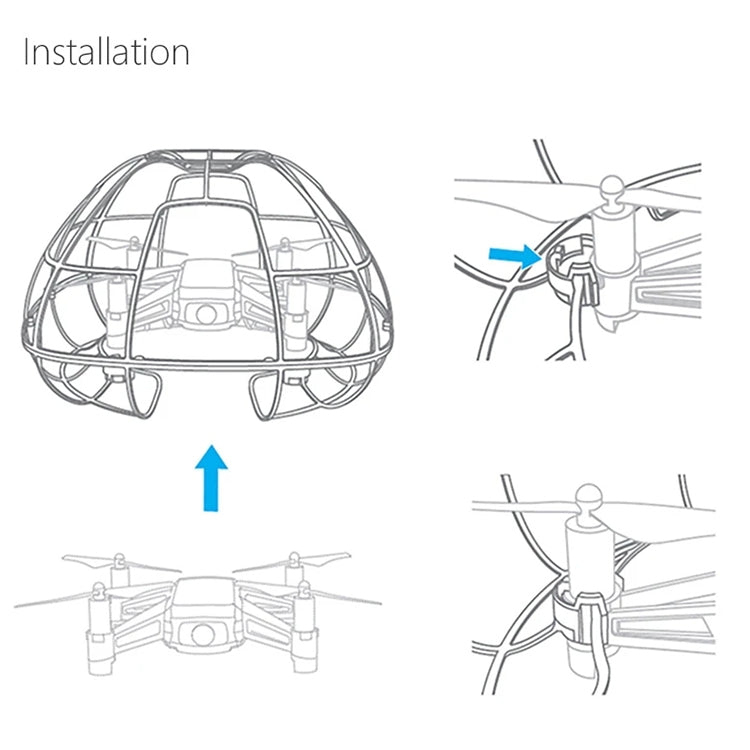 Installation