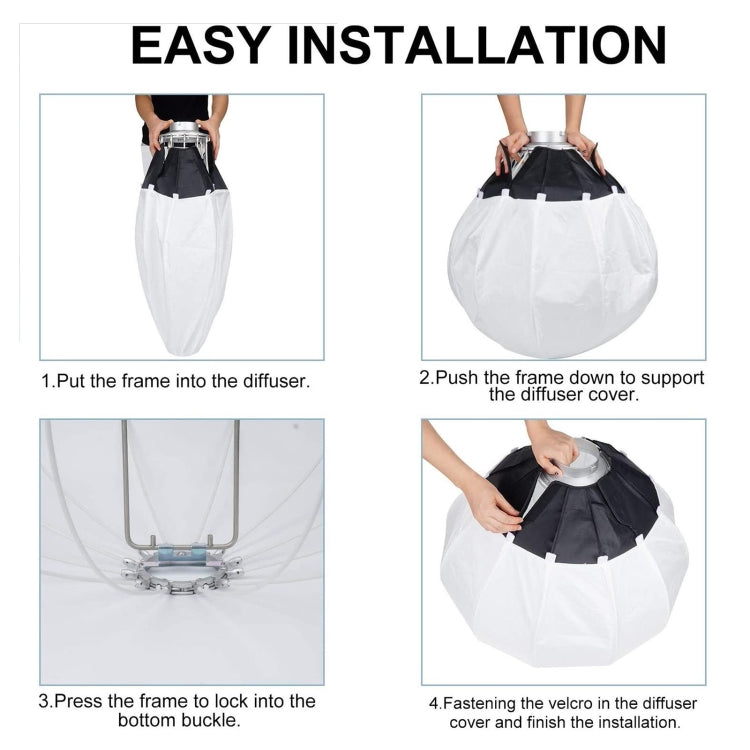 EASY INSTALLATION

1.Put the frame into the diffuser.

2.Push the frame down to support the diffuser cover.

3.Press the frame to lock into the bottom buckle.

4.Fastening the velcro in the diffuser cover and finish the installation.