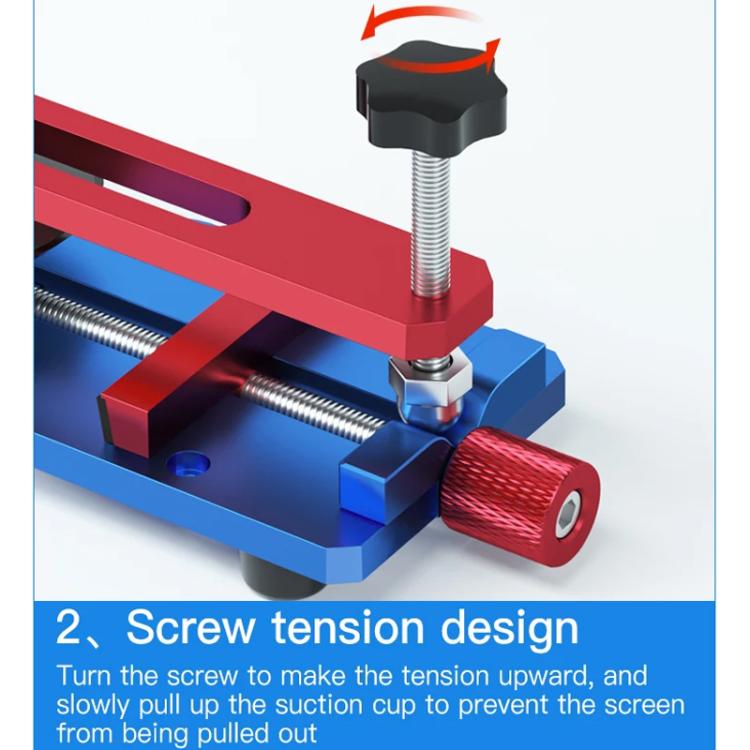 2、Screw tension design

Turn the screw to make the tension upward, and slowly pull up the suction cup to prevent the screen from being pulled out