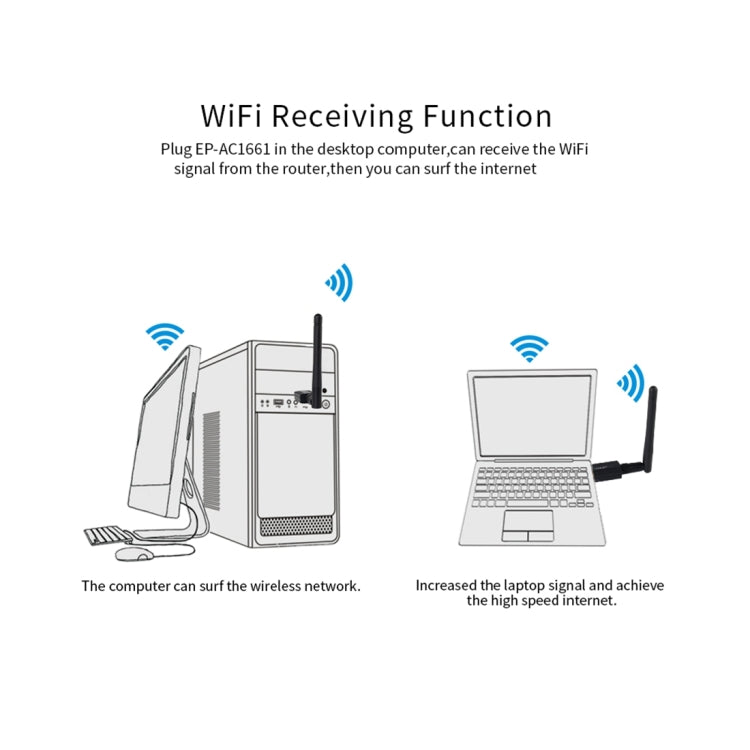 WiFi Receiving Function

Plug EP-AC1661 in the desktop computer,can receive the WiFi signal from the router,then you can surf the internet

The computer can surf the wireless network.

Increased the laptop signal and achieve the high speed internet.