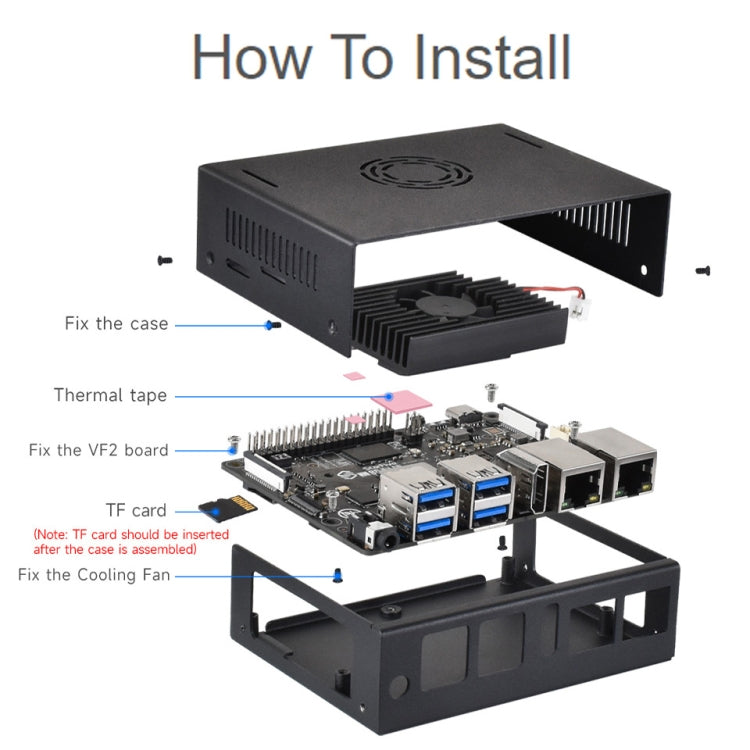 How To Install

Fix the case

Thermal tape

Fix the VF2 board

TF card

(Note: TF card should be inserted after the case is assembled)

Fix the Cooling Fan