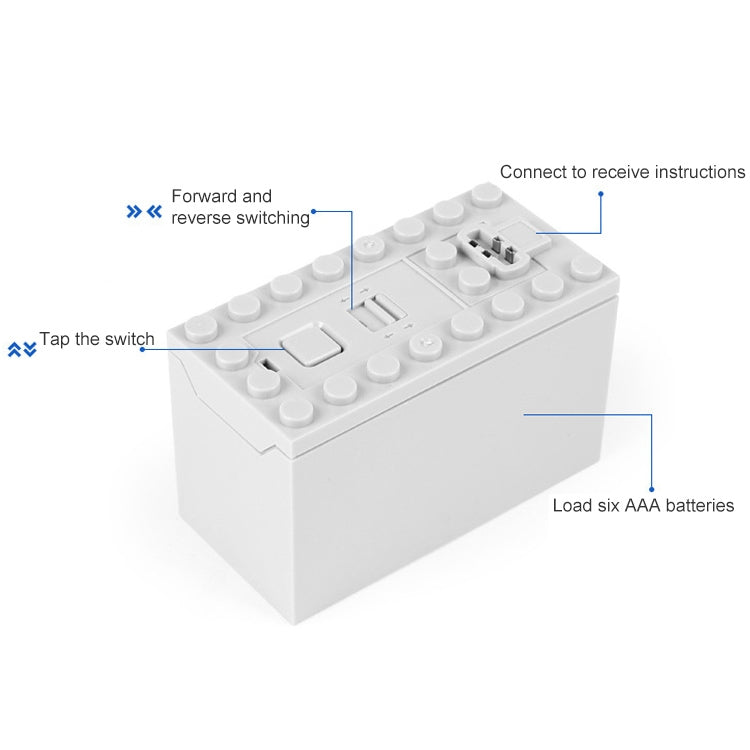 Connect to receive instructions

Forward and reverse switching

Tap the switch

Load six AAA batteries