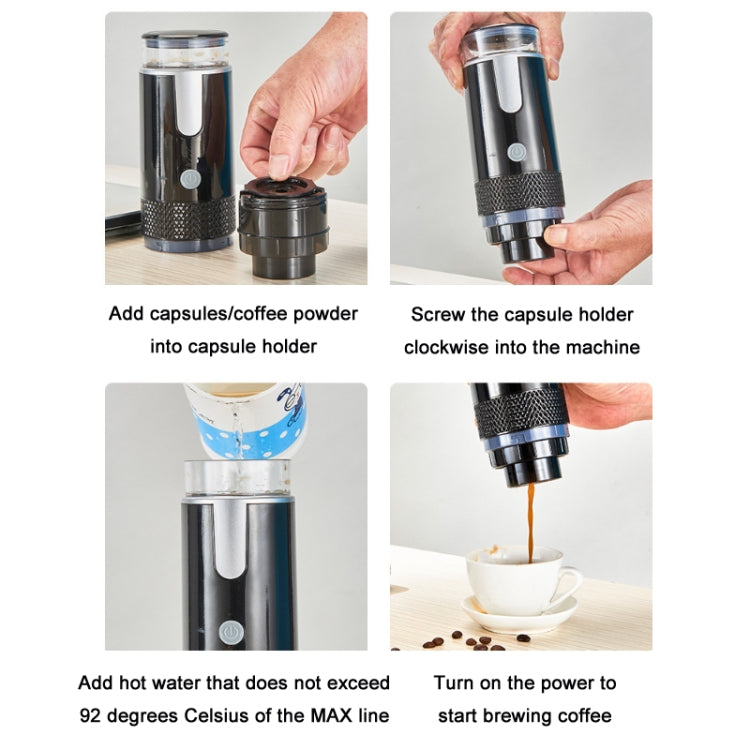 Add capsules/coffee powder into capsule holder

Screw the capsule holder clockwise into the machine

Add hot water that does not exceed 92 degrees Celsius of the MAX line

Turn on the power to start brewing coffee