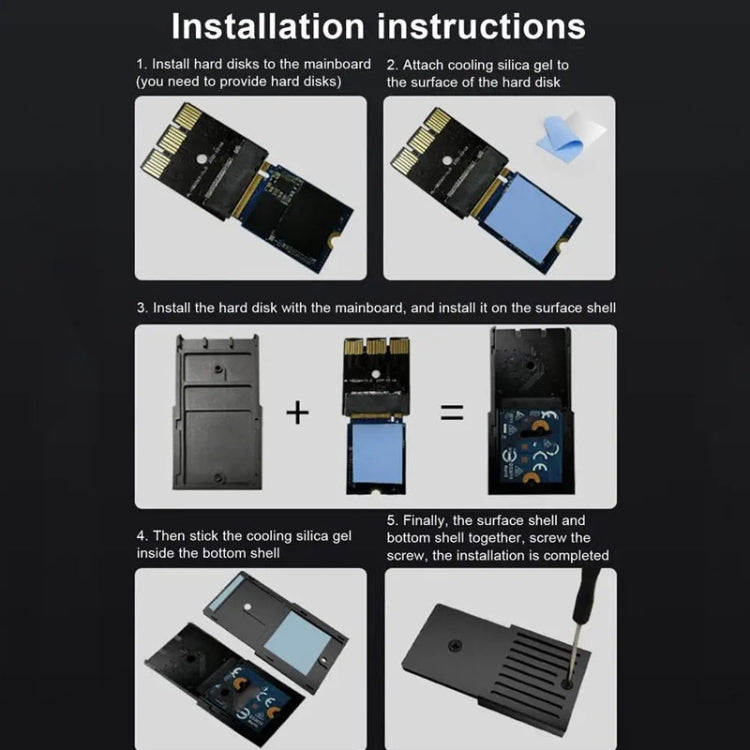 Installation instructions

1. Install hard disks to the mainboard (you need to provide hard disks)

2. Attach cooling silica gel to the surface of the hard disk

3. Install the hard disk with the mainboard, and install it on the surface shell

+

=

4. Then stick the cooling silica gel inside the bottom shell

5. Finally, the surface shell and bottom shell together, screw the screw, the installation is completed