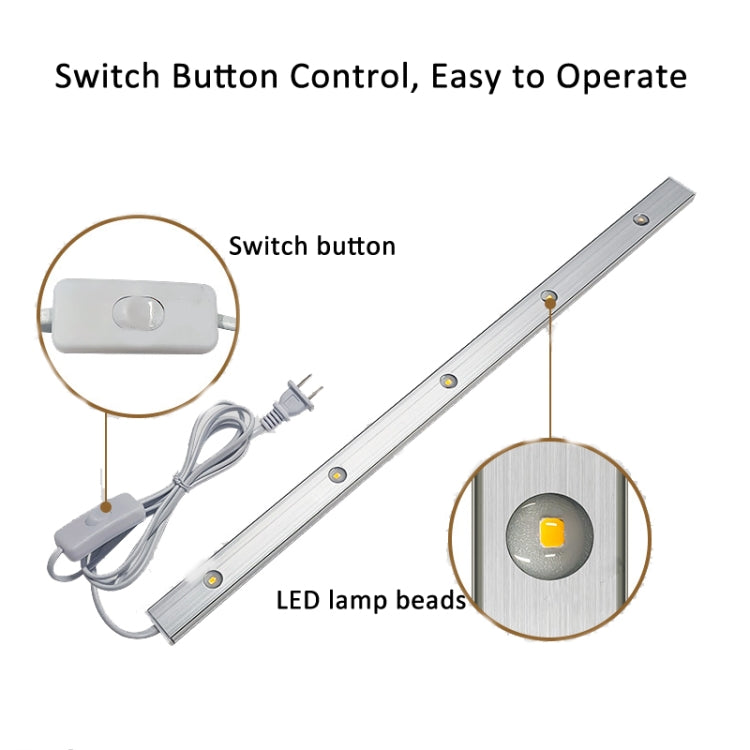 Switch Button Control, Easy to Operate

Switch button

LED lamp beads