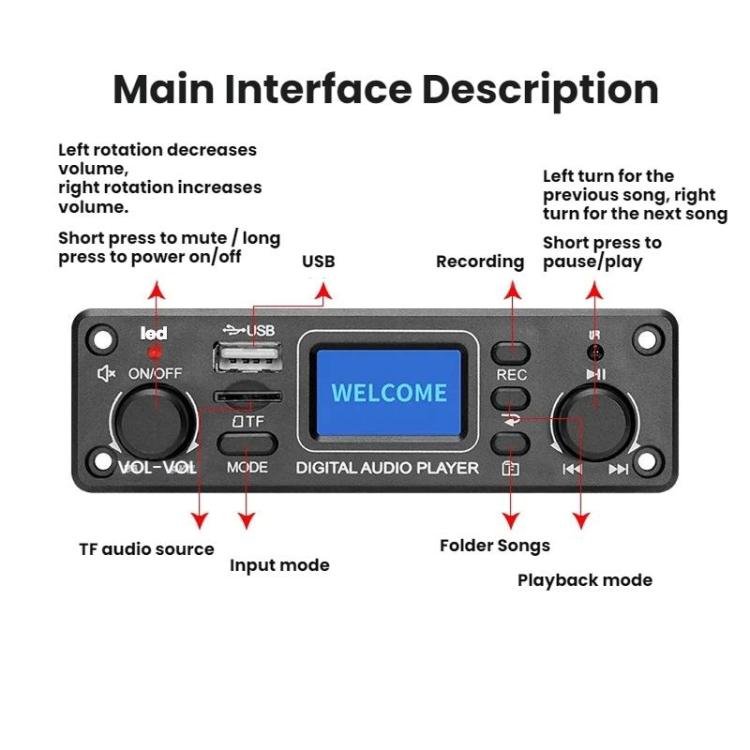 Main Interface Description

Left rotation decreases volume,
right rotation increases volume.

Short press to mute / long press to power on/off

USB

Recording

Left turn for the previous song, right turn for the next song

Short press to pause/play

led
ON/OFF
USB
TF
MODE
VOL-VOL
WELCOME
DIGITAL AUDIO PLAYER
REC
IR

TF audio source

Input mode

Folder Songs

Playback mode