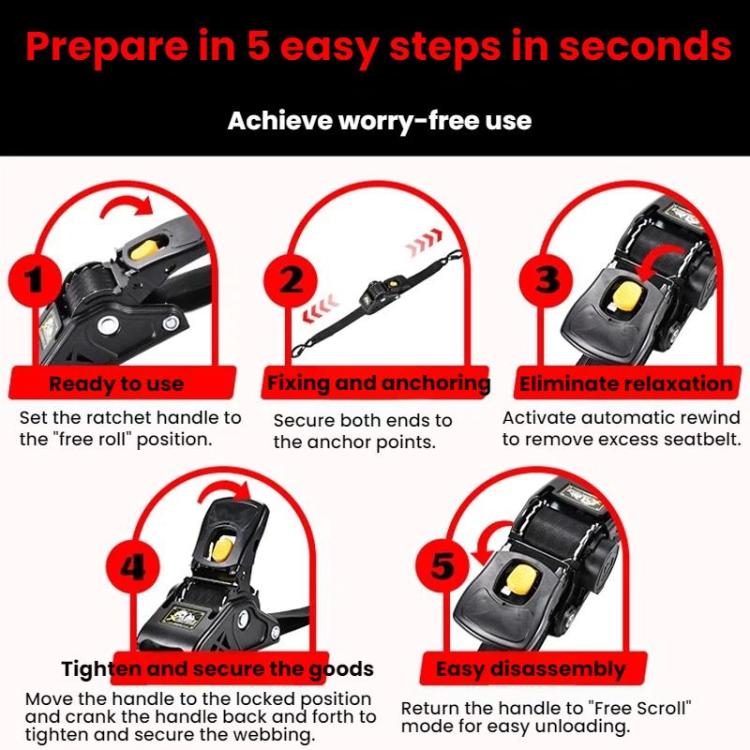 Prepare in 5 easy steps in seconds

Achieve worry-free use

1

Ready to use

Set the ratchet handle to the "free roll" position.

2

Fixing and anchoring

Secure both ends to the anchor points.

3

Eliminate relaxation

Activate automatic rewind to remove excess seatbelt.

4

Tighten and secure the goods

Move the handle to the locked position and crank the handle back and forth to tighten and secure the webbing.

5

Easy disassembly

Return the handle to "Free Scroll" mode for easy unloading.