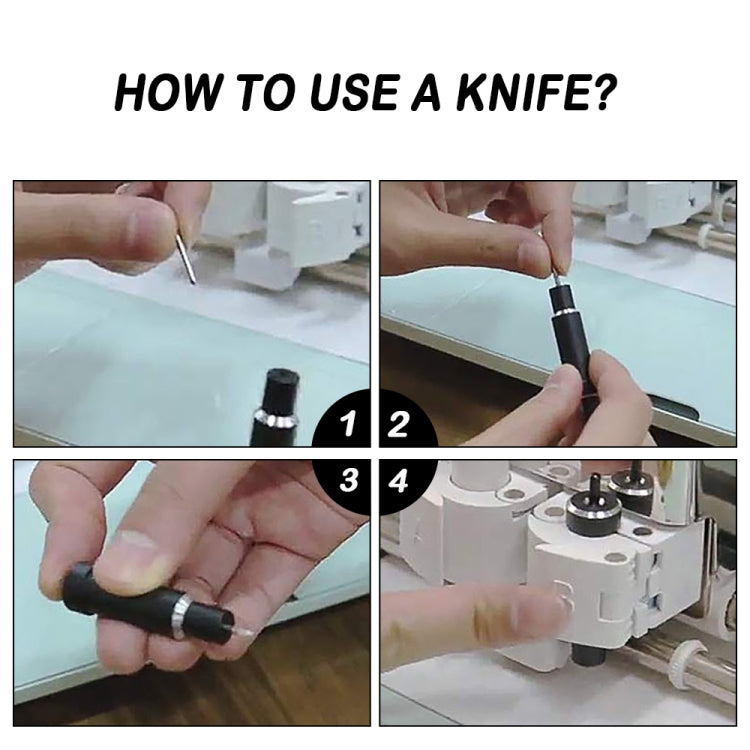 HOW TO USE A KNIFE?

1 2

3 4